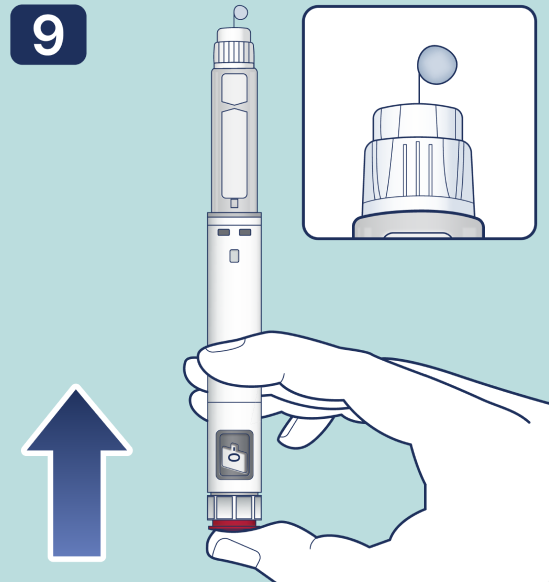 9

0