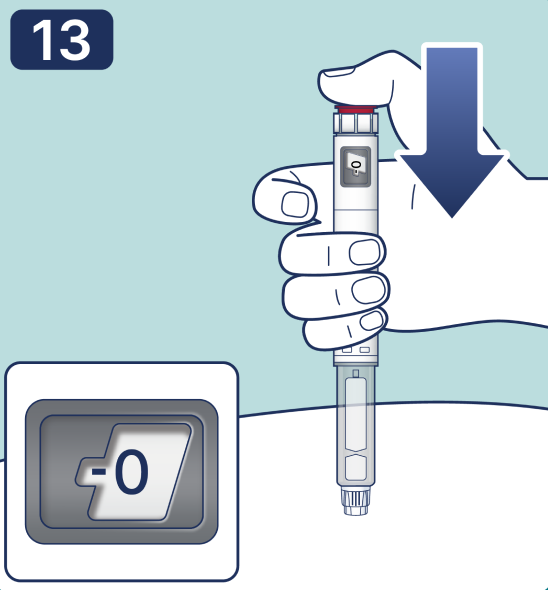 13

-0

-0