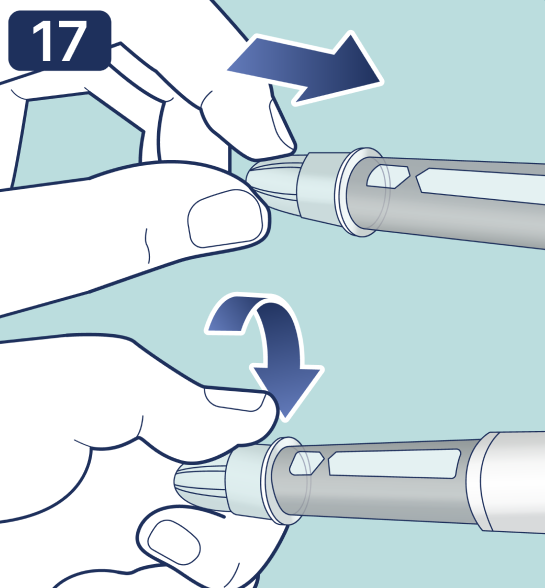 17