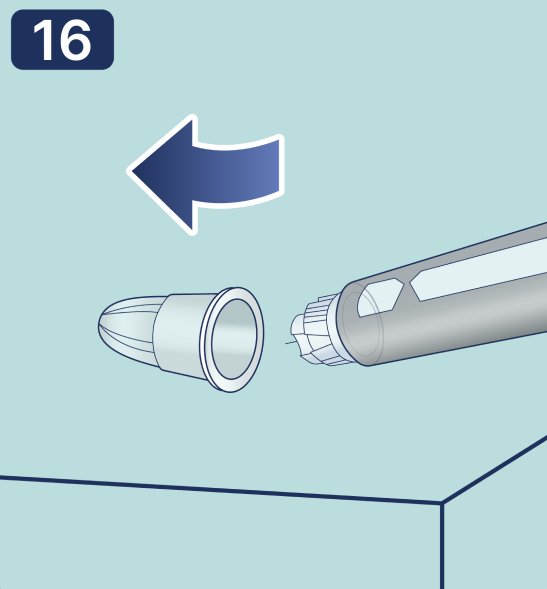 16