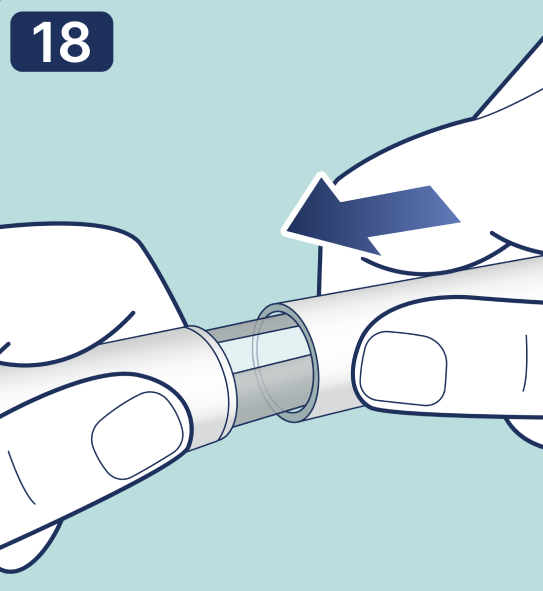 18