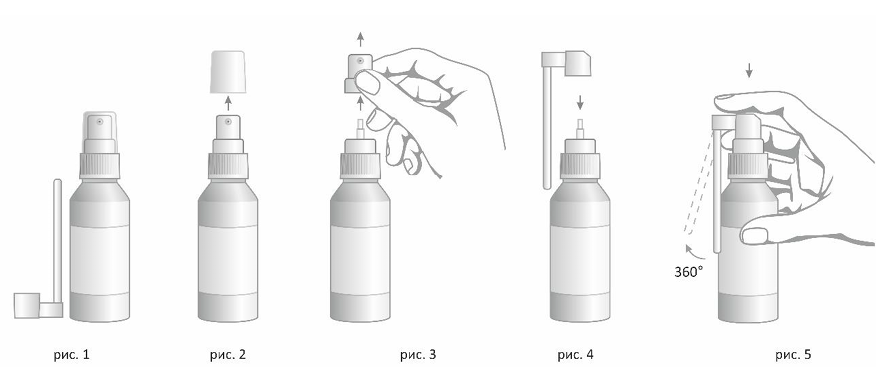 360°

рис. 1

рис. 2

рис. 3

рис. 4

рис. 5